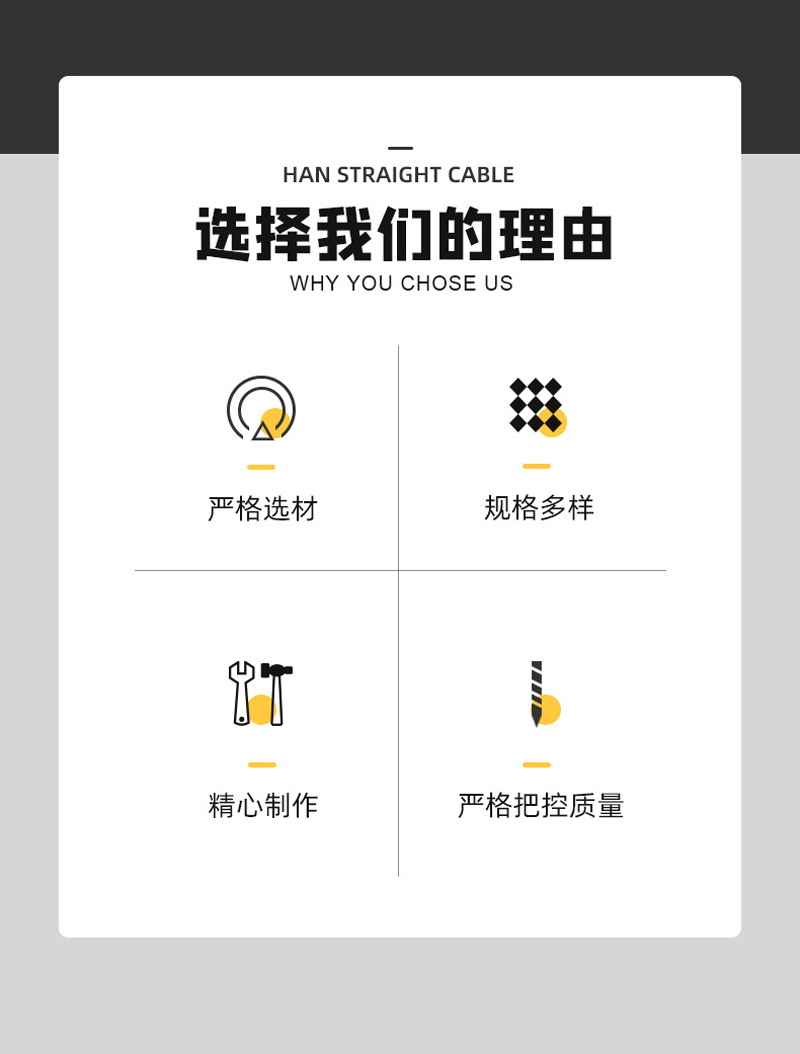 HAN STRAIGHT CABLE

选择我们的理由

WHY YOU CHOSE US

严格选材

规格多样

精心制作

严格把控质量