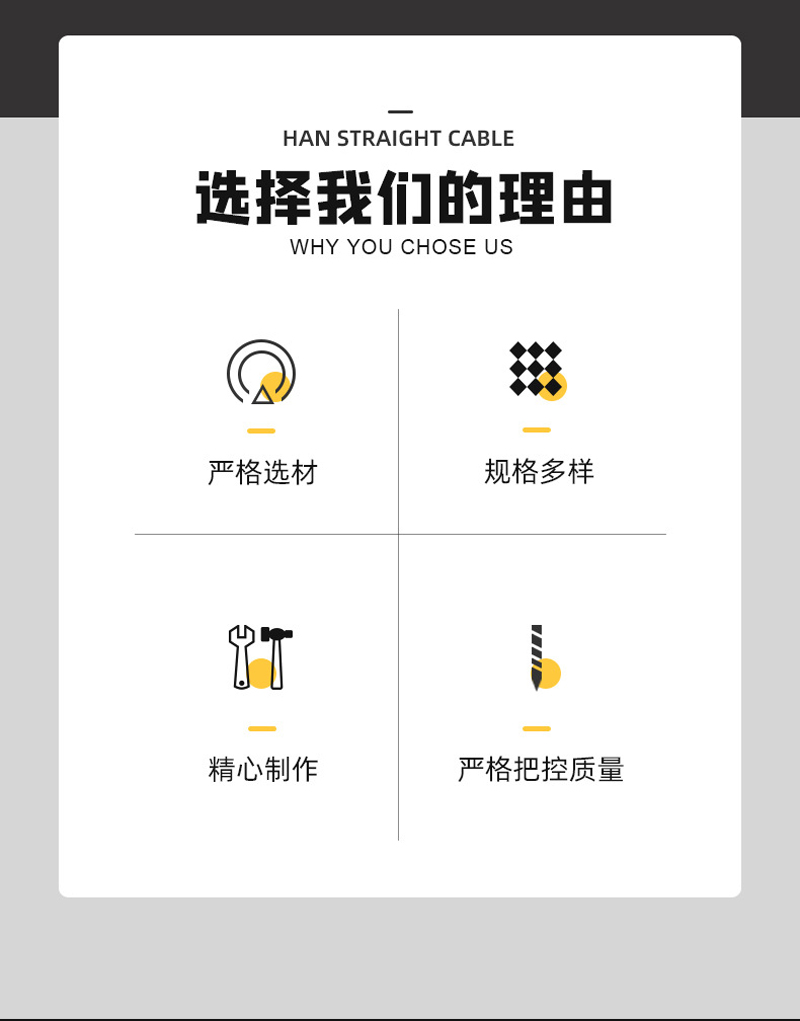 HAN STRAIGHT CABLE

选择我们的理由

WHY YOU CHOSE US

严格选材

规格多样

精心制作

严格把控质量