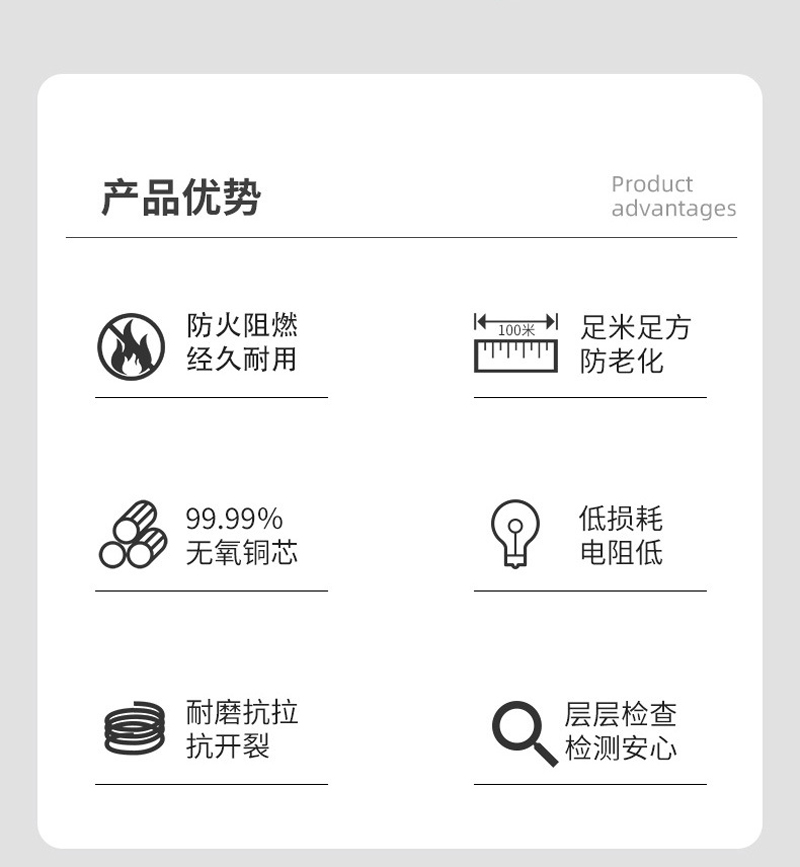 产品优势

Product
advantages

防火阻燃
经久耐用

100米

足米足方
防老化

99.99%
无氧铜芯

低损耗
电阻低

耐磨抗拉
抗开裂

层层检查
检测安心